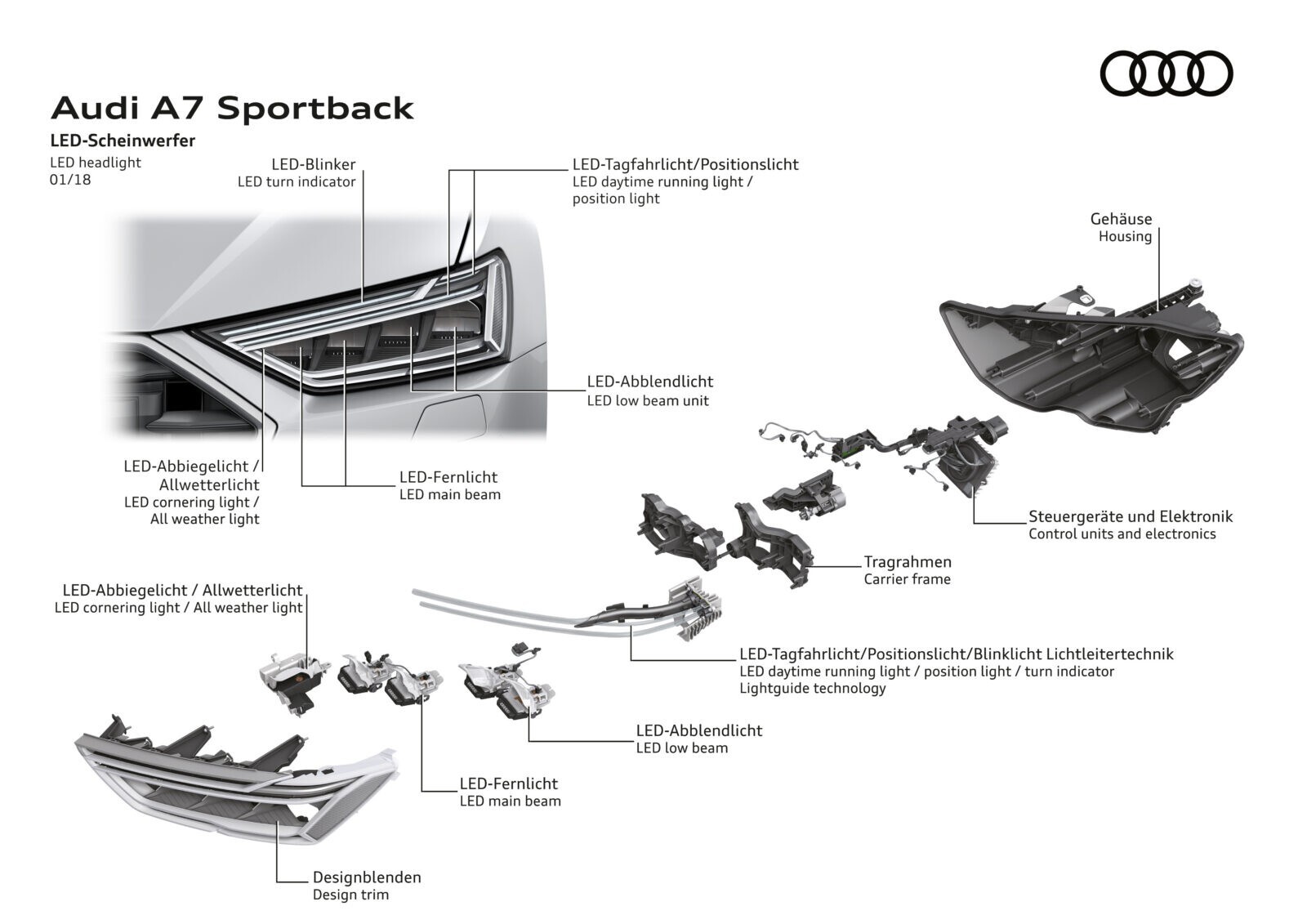 Audi A7 Sportback
LED-Scheinwerfer
LED headlight
01/18

LED-Blinker
LED turn indicator

LED-Tagfahrlicht/Positionslicht
LED daytime running light / position light

Gehäuse
Housing

LED-Abblendlicht
LED low beam unit

LED-Abbiegelicht / Allwetterlicht
LED cornering light / All weather light

LED-Fernlicht
LED main beam

Steuergeräte und Elektronik
Control units and electronics

Tragrahmen
Carrier frame

LED-Abbiegelicht / Allwetterlicht
LED cornering light / All weather light

LED-Tagfahrlicht/Positionslicht/Blinklicht Lichtleitertechnik
LED daytime running light / position light / turn indicator
Lightguide technology

LED-Abblendlicht
LED low beam

LED-Fernlicht
LED main beam

Designblenden
Design trim